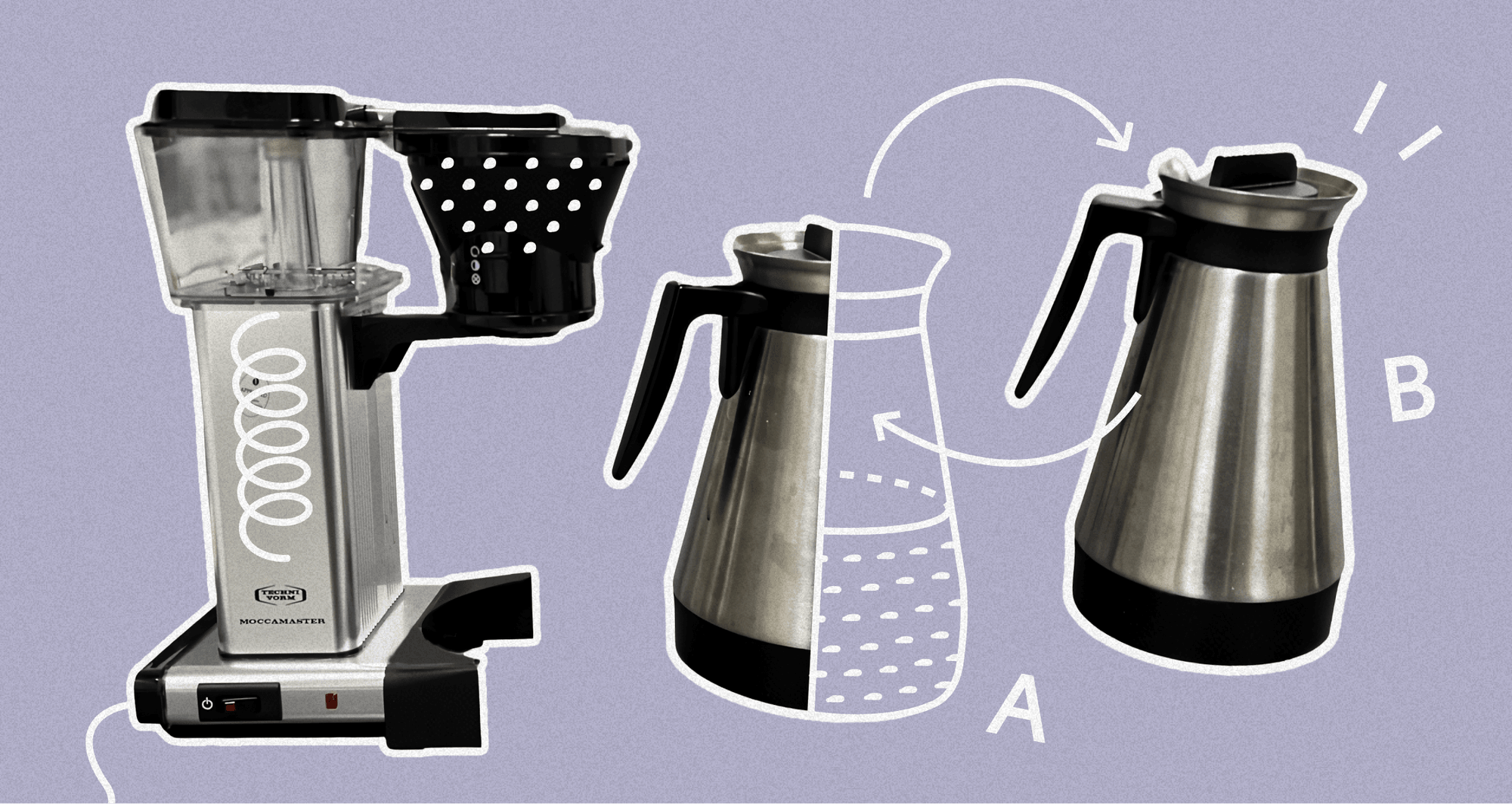 TECHNI VORM
MOCCAMASTER
A
B