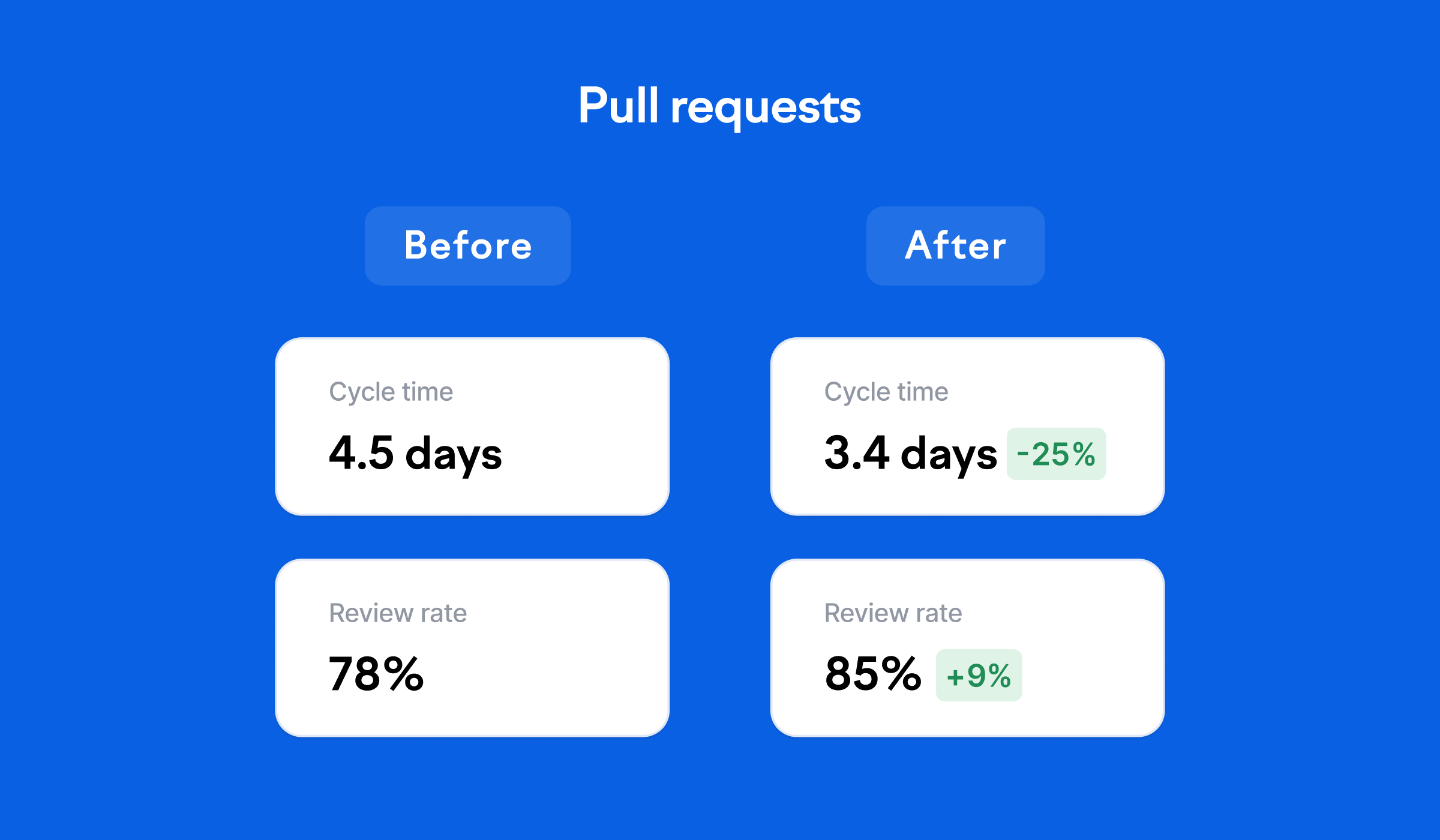 Pull requests

Before

Cycle time

4.5 days

Review rate

78%

After

Cycle time

3.4 days -25%

Review rate

85% +9%